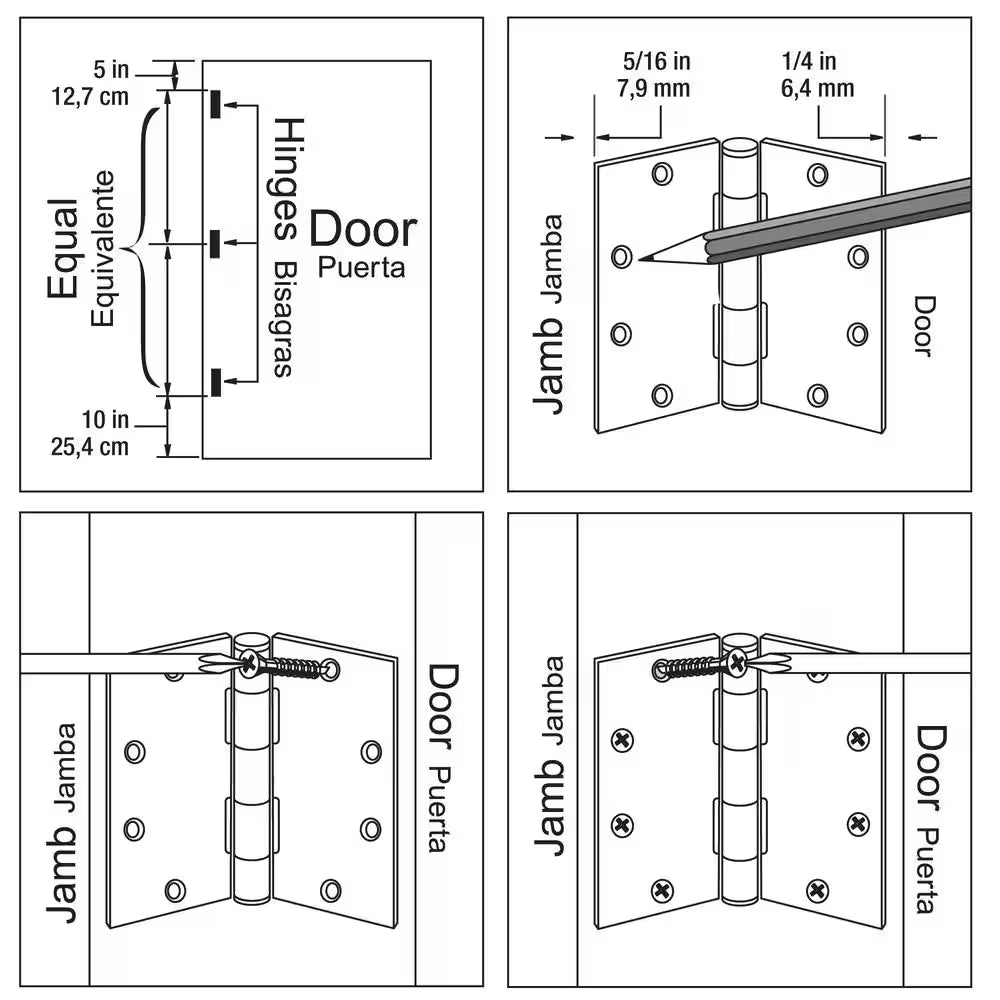 5 in
12,7 cm

Equal
Equivalente

Hinges
Bisagras

Door
Puerta

10 in
25,4 cm

5/16 in
7,9 mm

1/4 in
6,4 mm

Jamb Jamba

Door

Jamb Jamba

Door
Puerta

Jamb Jamba

Door
Puerta